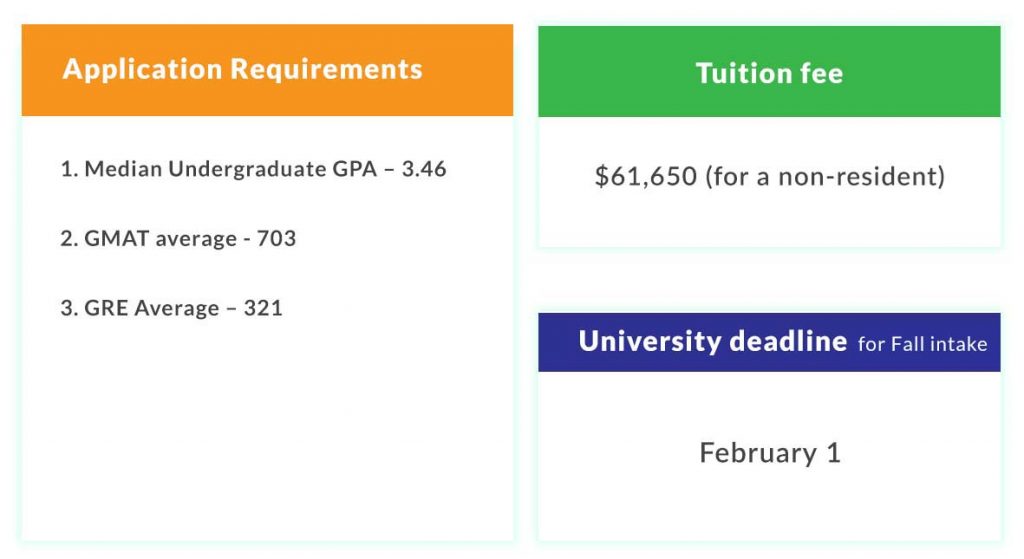 Application Requirements

1. Median Undergraduate GPA – 3.46

2. GMAT average - 703

3. GRE Average – 321

Tuition fee

\$61,650 (for a non-resident)

University deadline for Fall intake

February 1