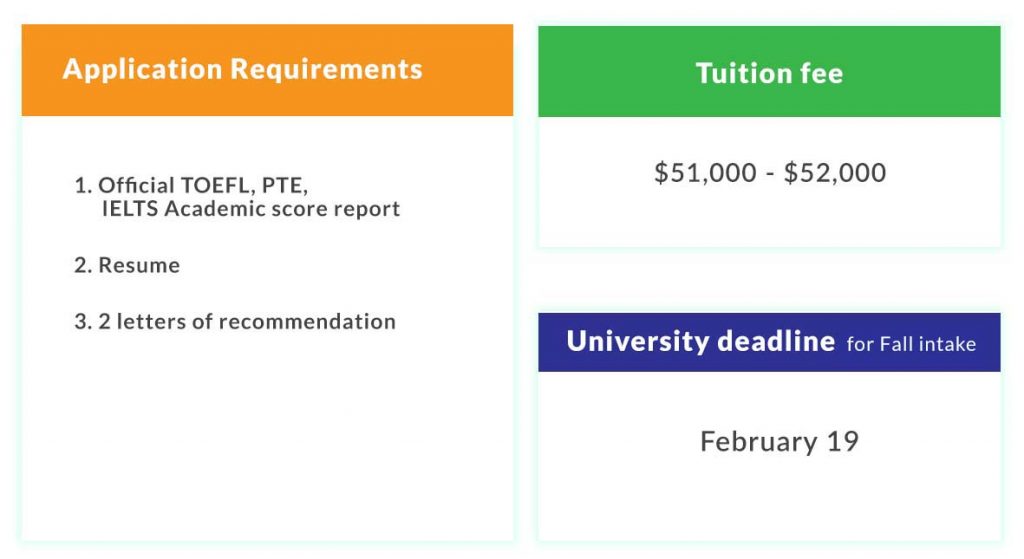 Application Requirements

1. Official TOEFL, PTE, IELTS Academic score report

2. Resume

3. 2 letters of recommendation

Tuition fee

\$51,000 - \$52,000

University deadline for Fall intake

February 19